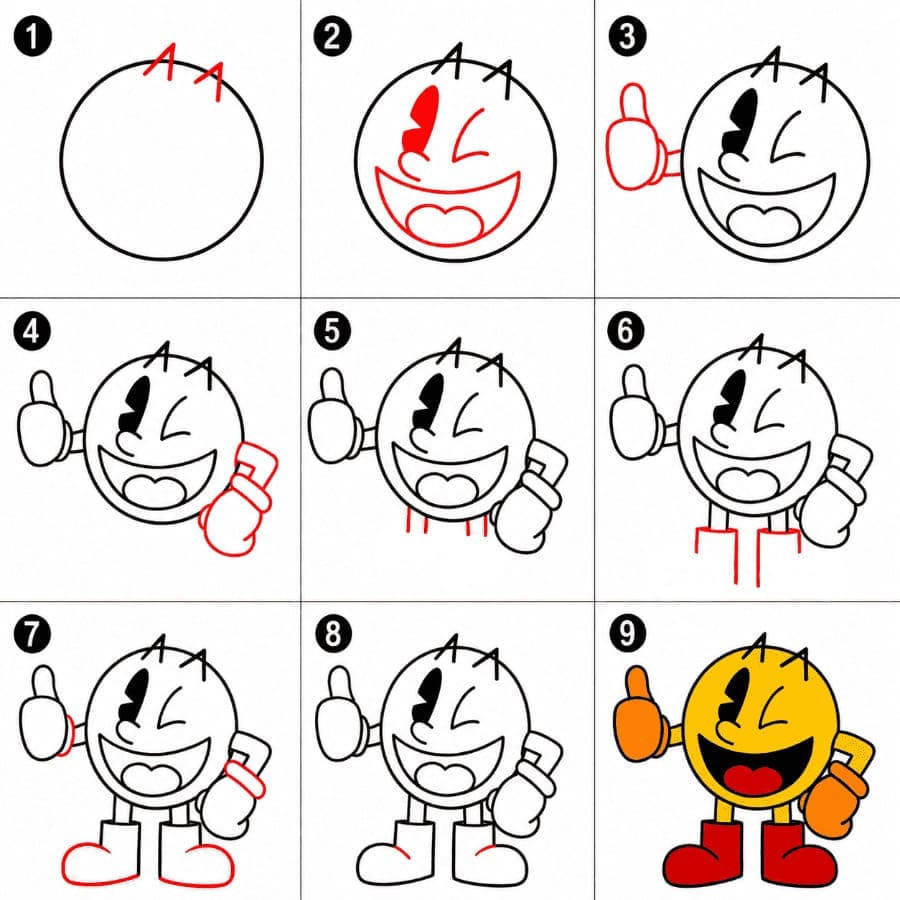 1
2
3
4
5
6
7
8
9