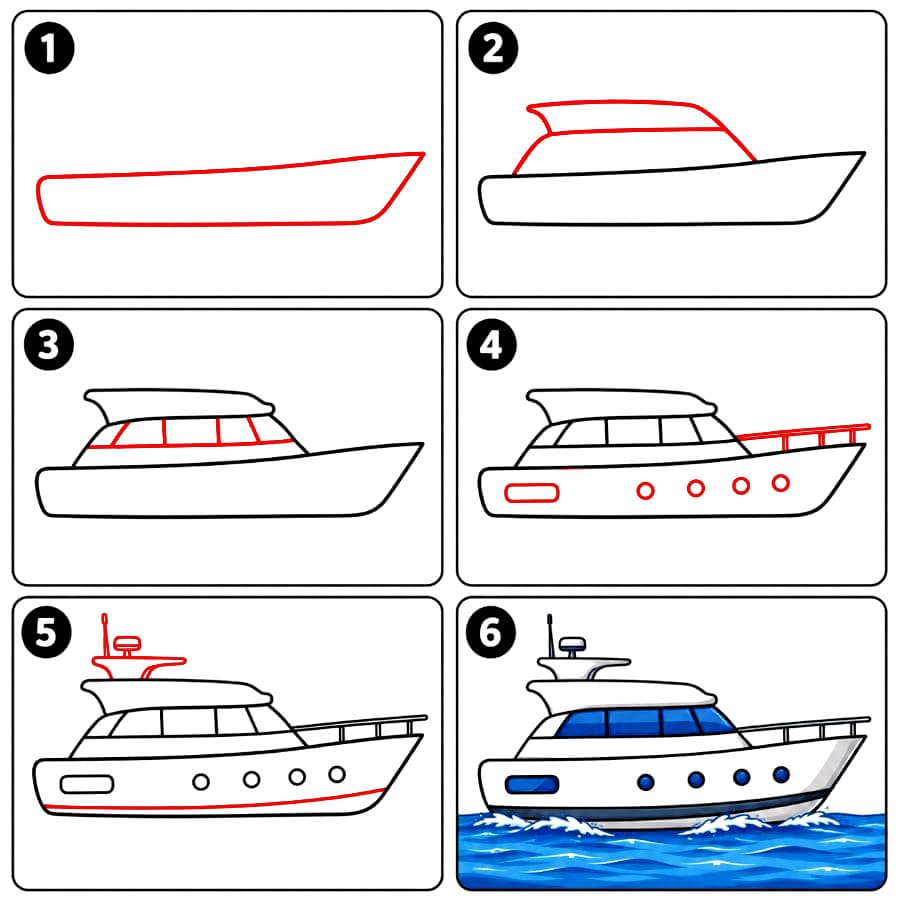 1
2
3
4
5
6