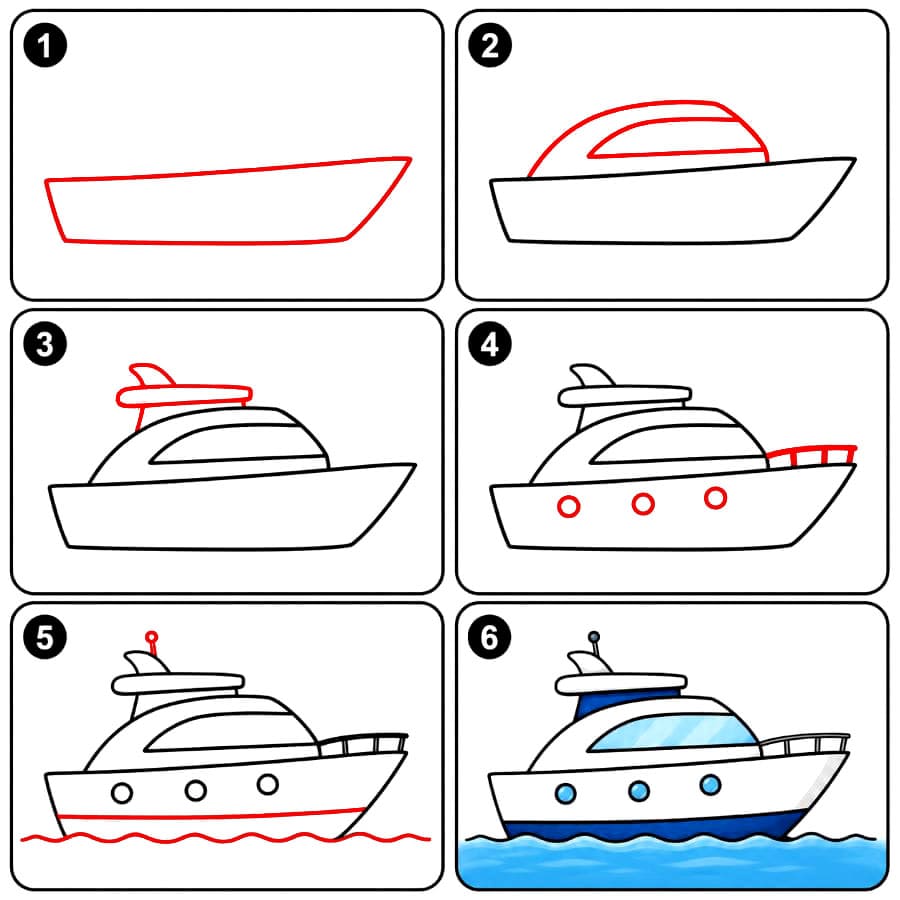 1

2

3

4

5

6