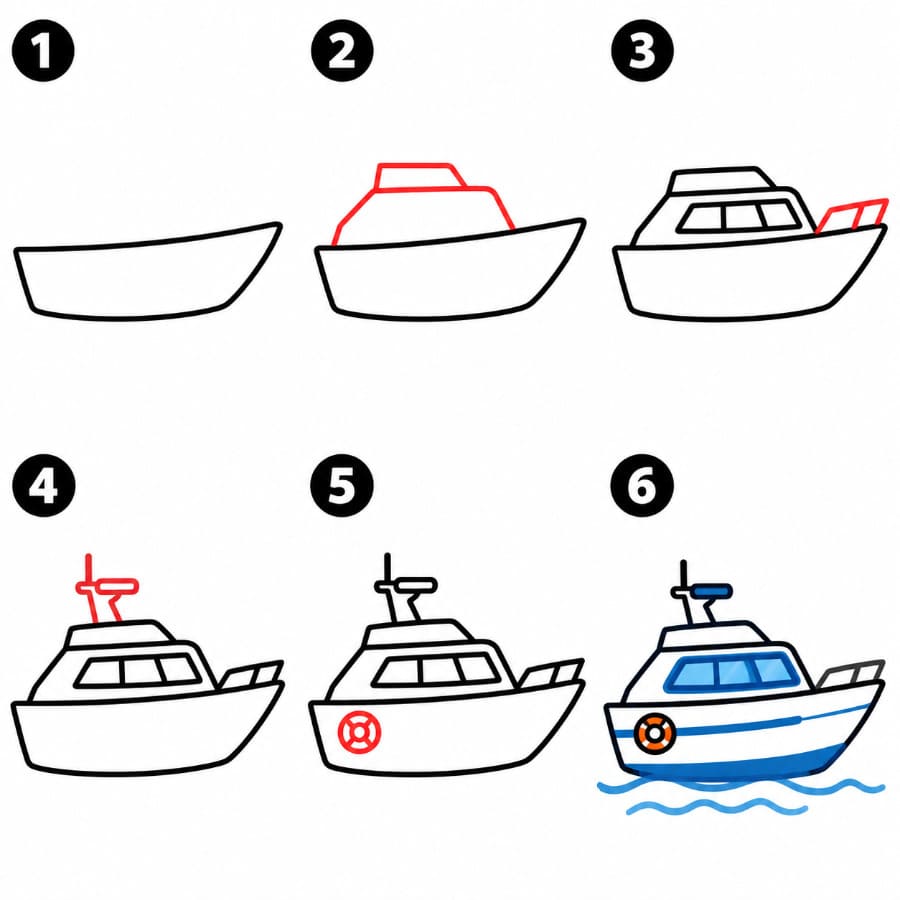 1

2

3

4

5

6