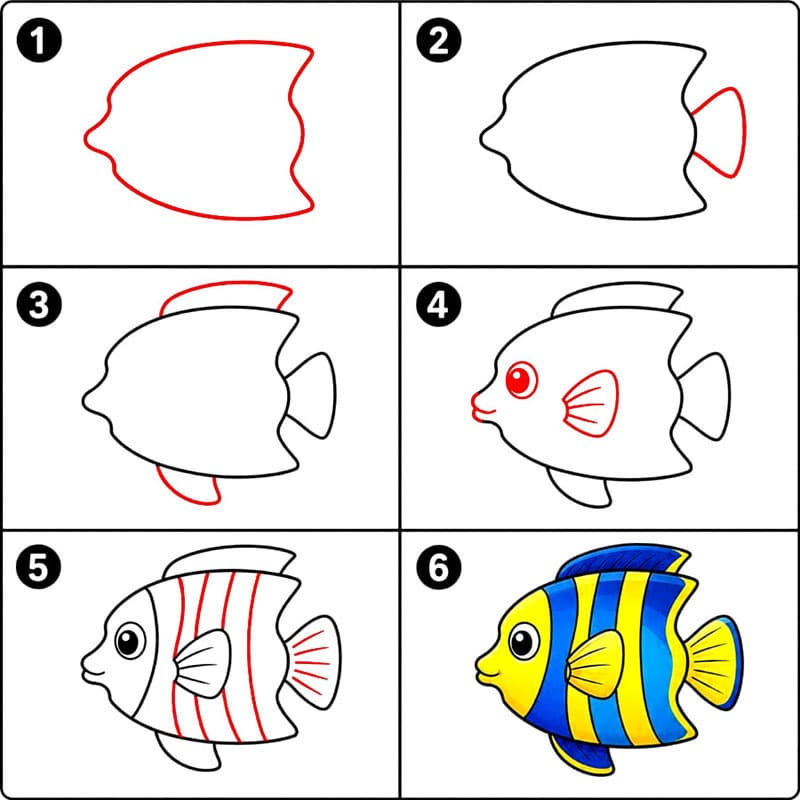 1

2

3

4

5

6