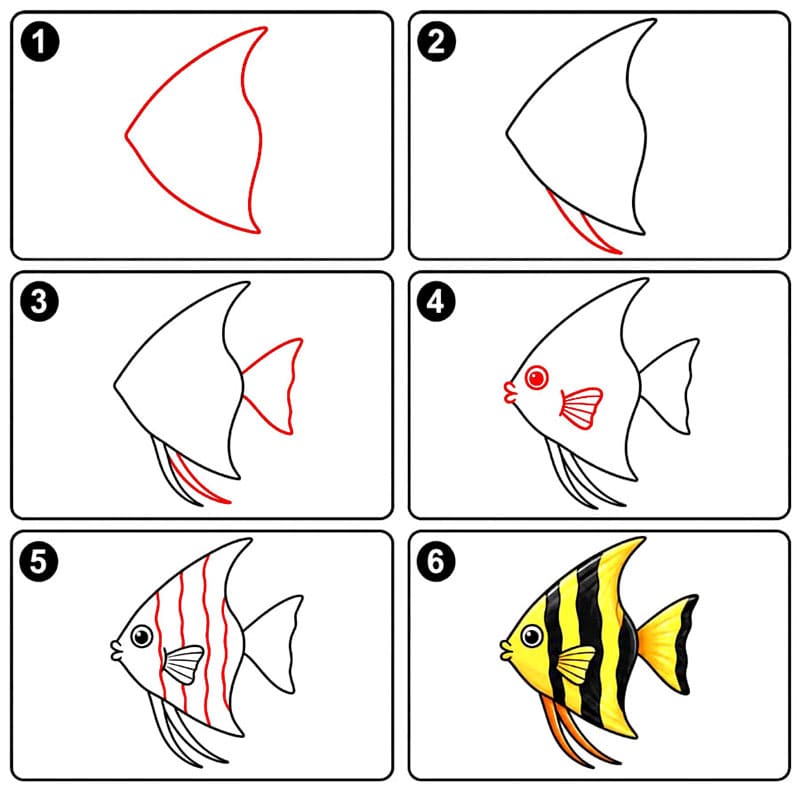 1
2
3
4
5
6