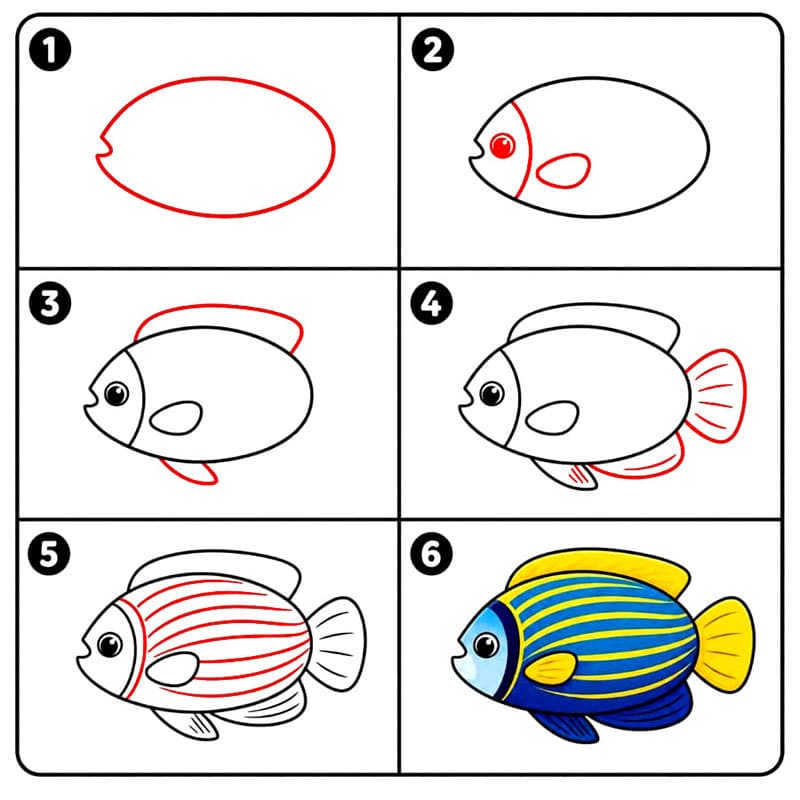 1

2

3

4

5

6