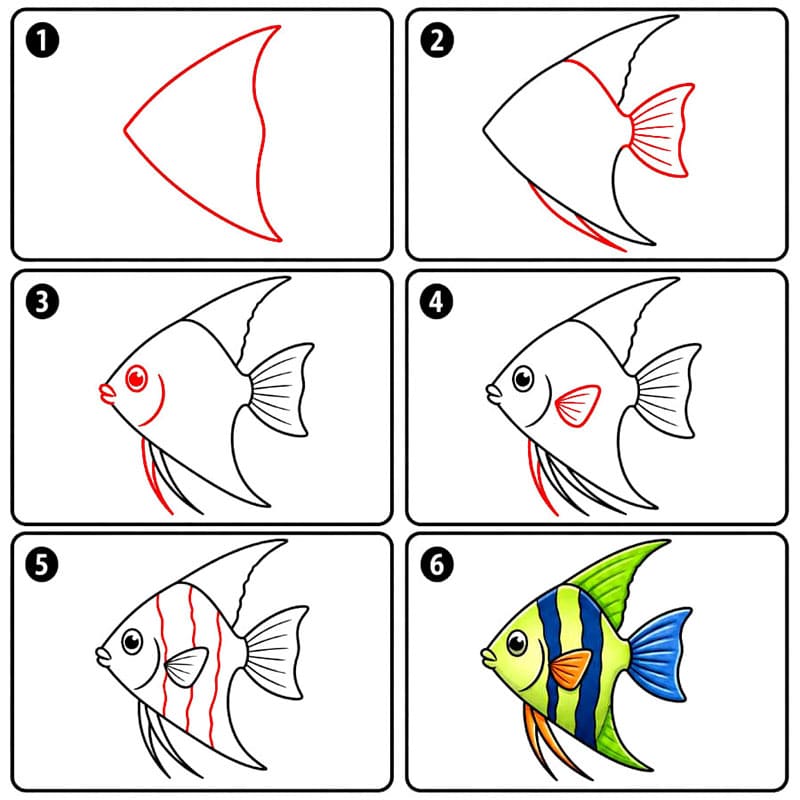 1

2

3

4

5

6