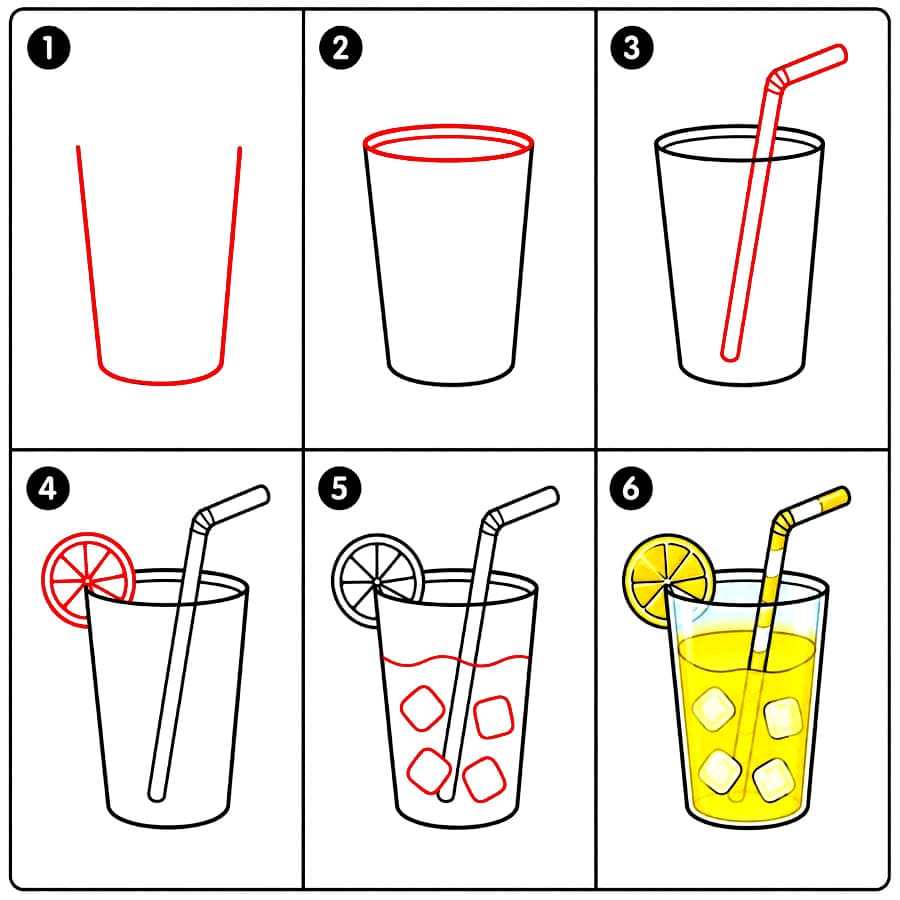 1

2

3

4

5

6