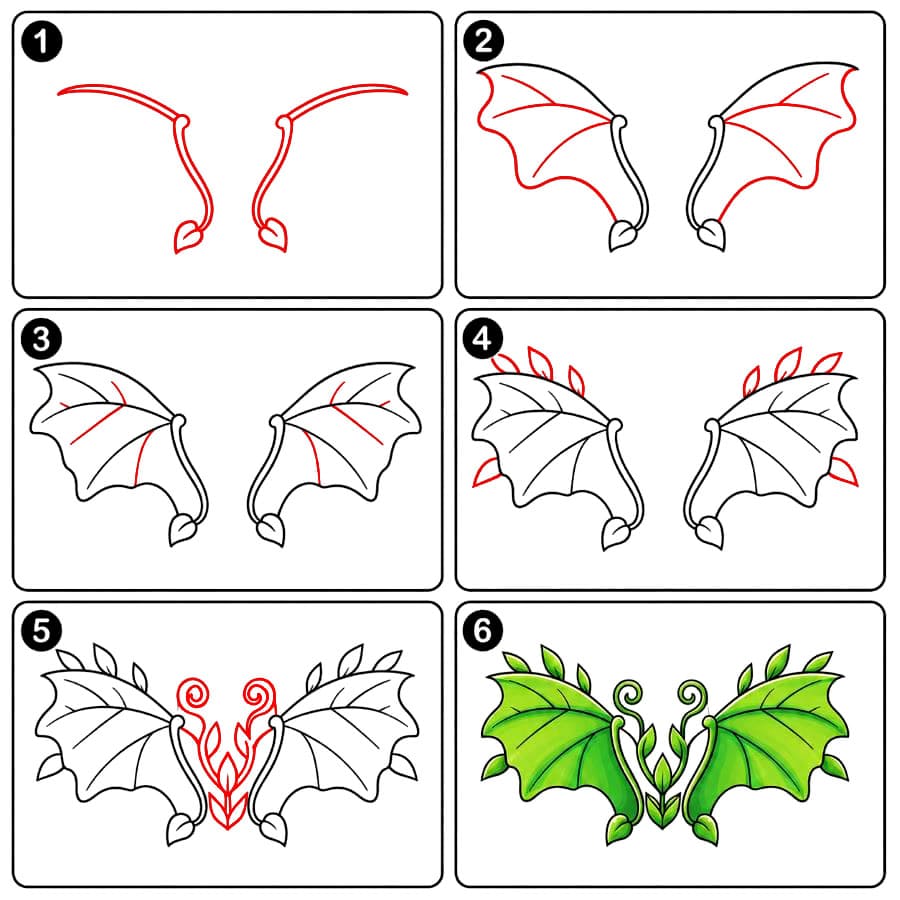 1
2
3
4
5
6