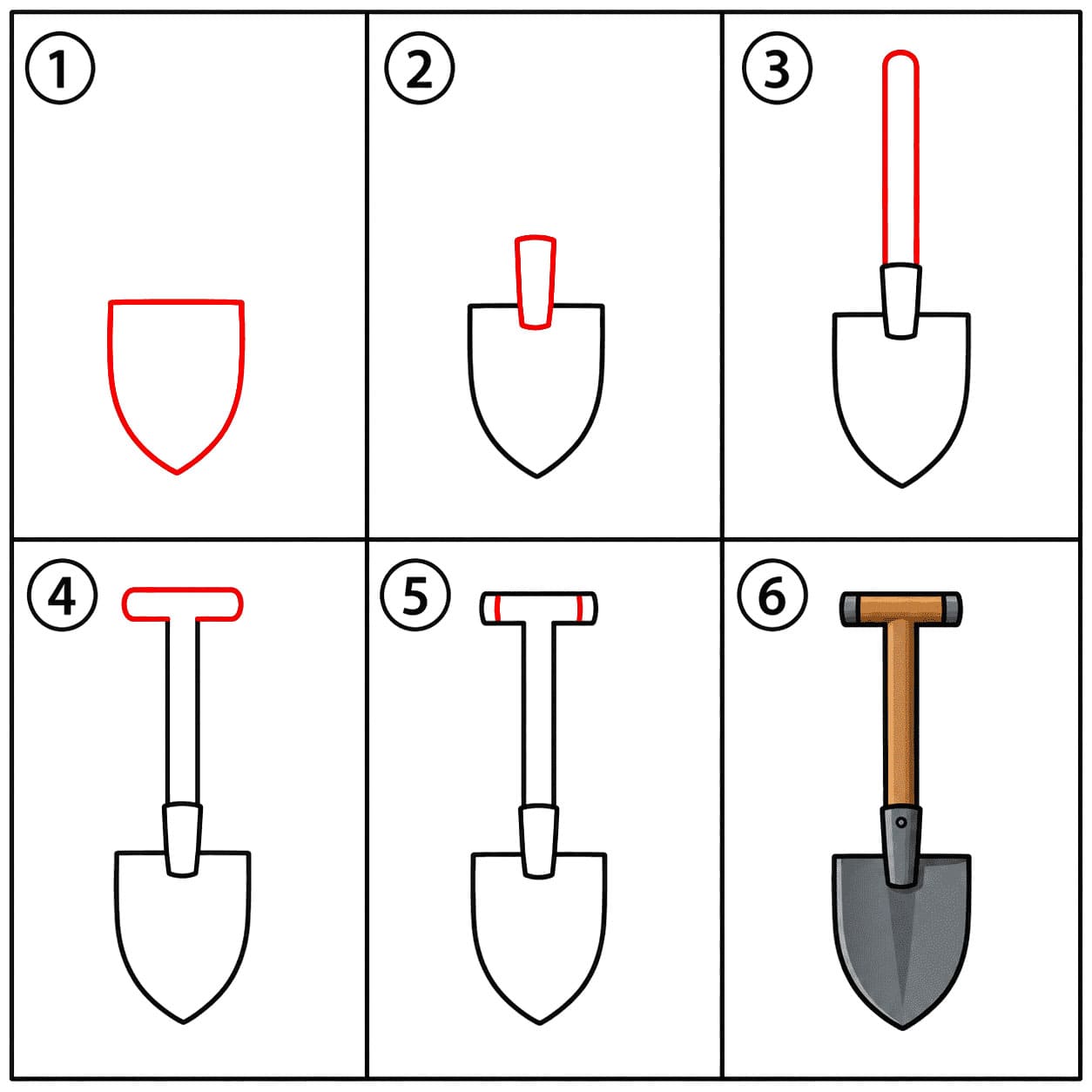 1
2
3
4
5
6