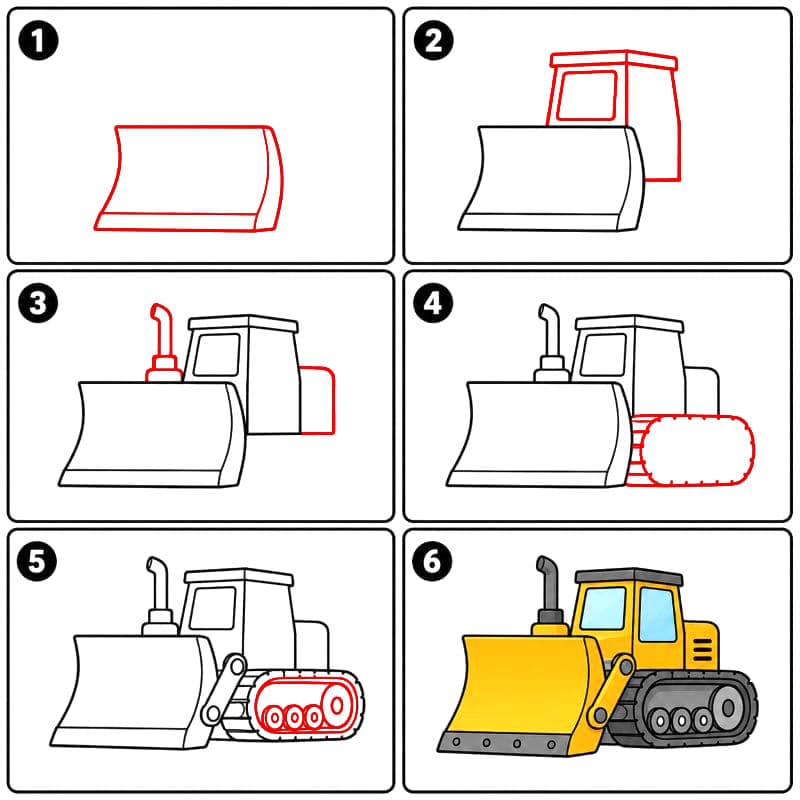 1

2

3

4

5

6