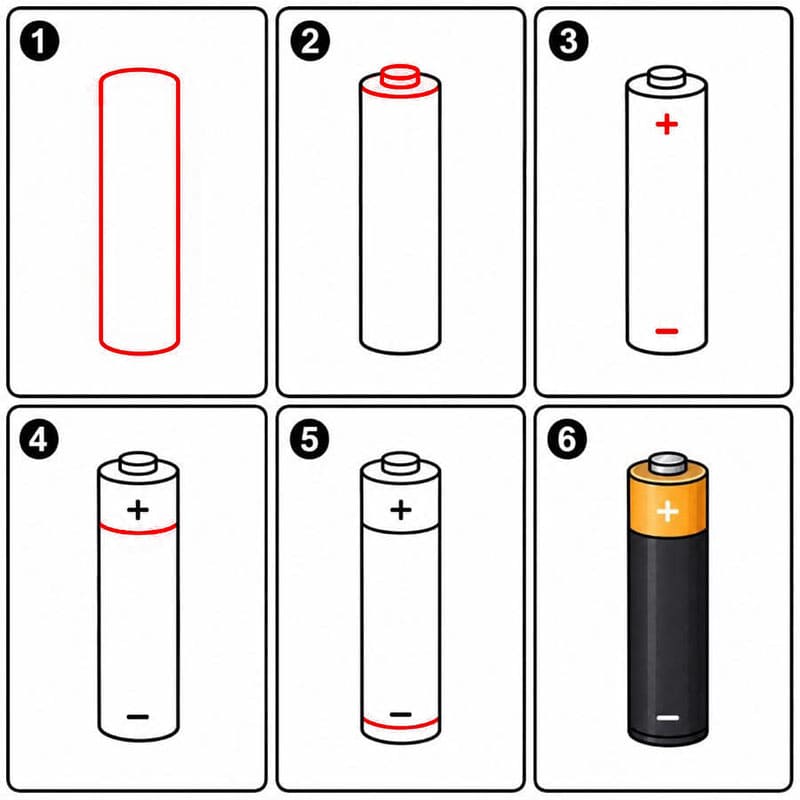 1

2

3
+
−

4
+
−

5
+
−

6
+
−