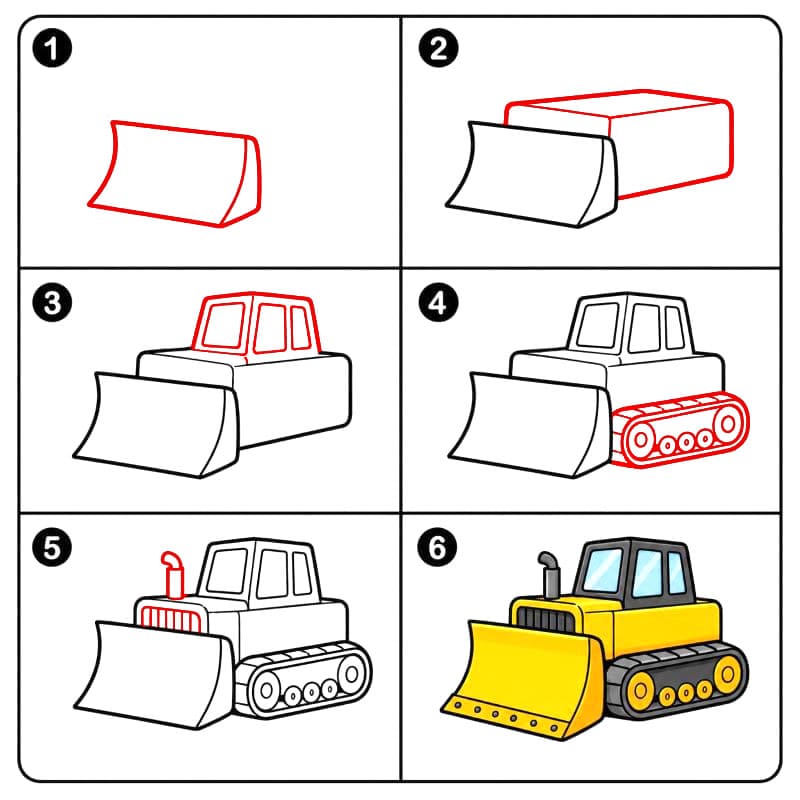 1

2

3

4

5

6