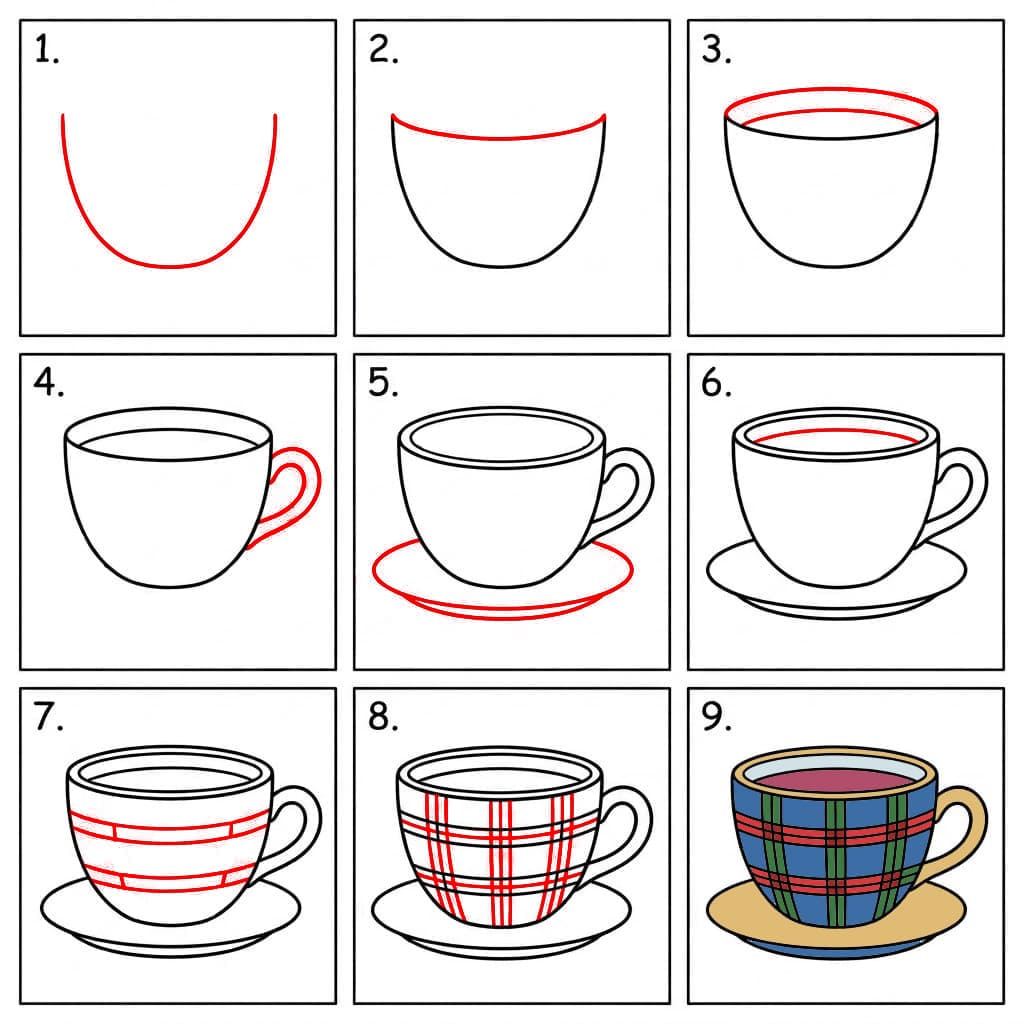 1.

2.

3.

4.

5.

6.

7.

8.

9.