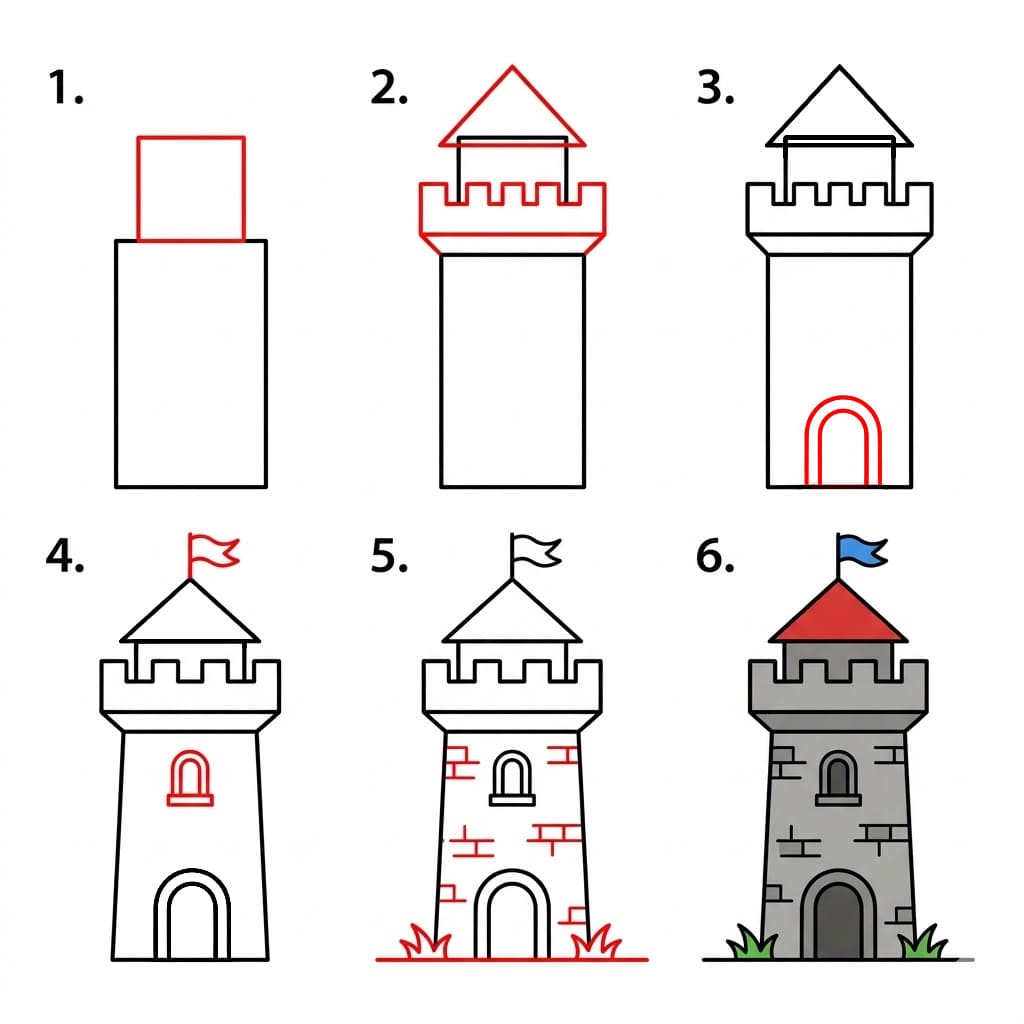 1.

2.

3.

4.

5.

6.