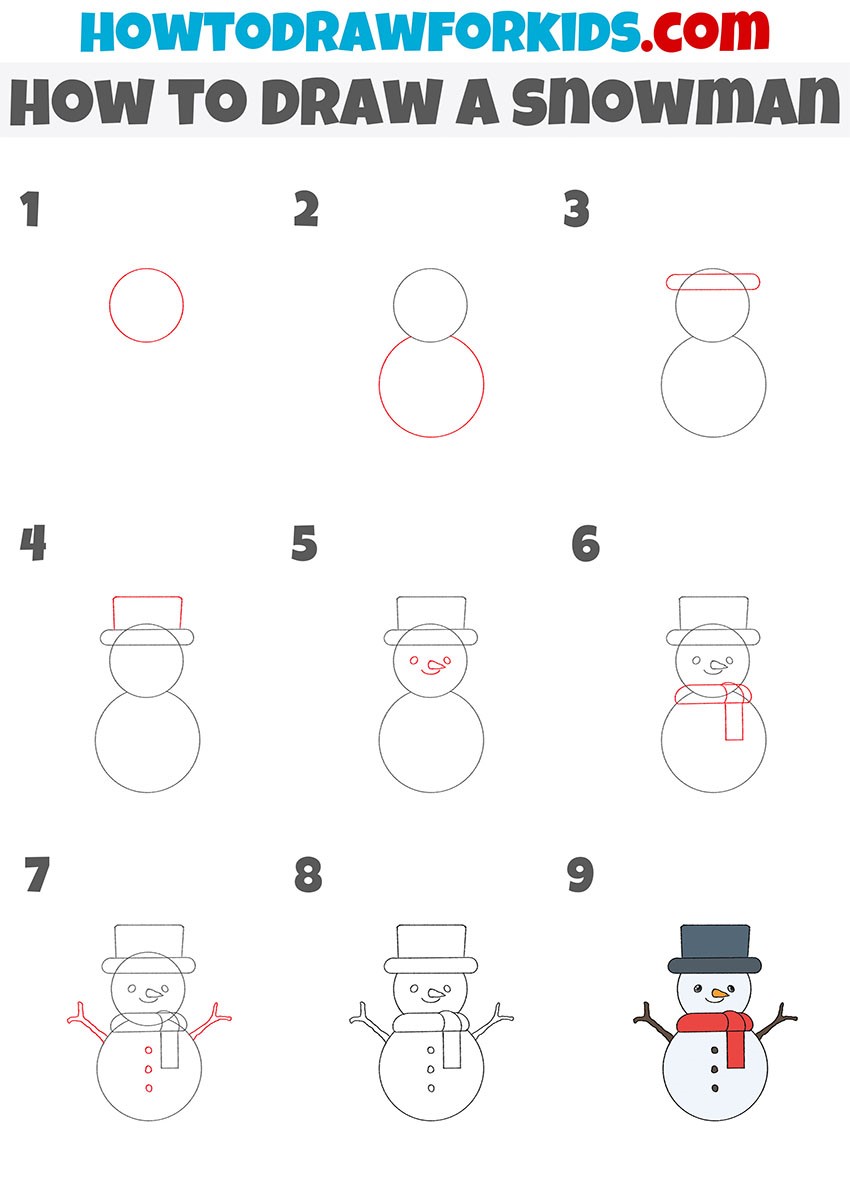 HOWTODRAWFORKIDS.com
HOW TO DRAW A SNOWMAN

1

2

3

4

5

6

7

8

9