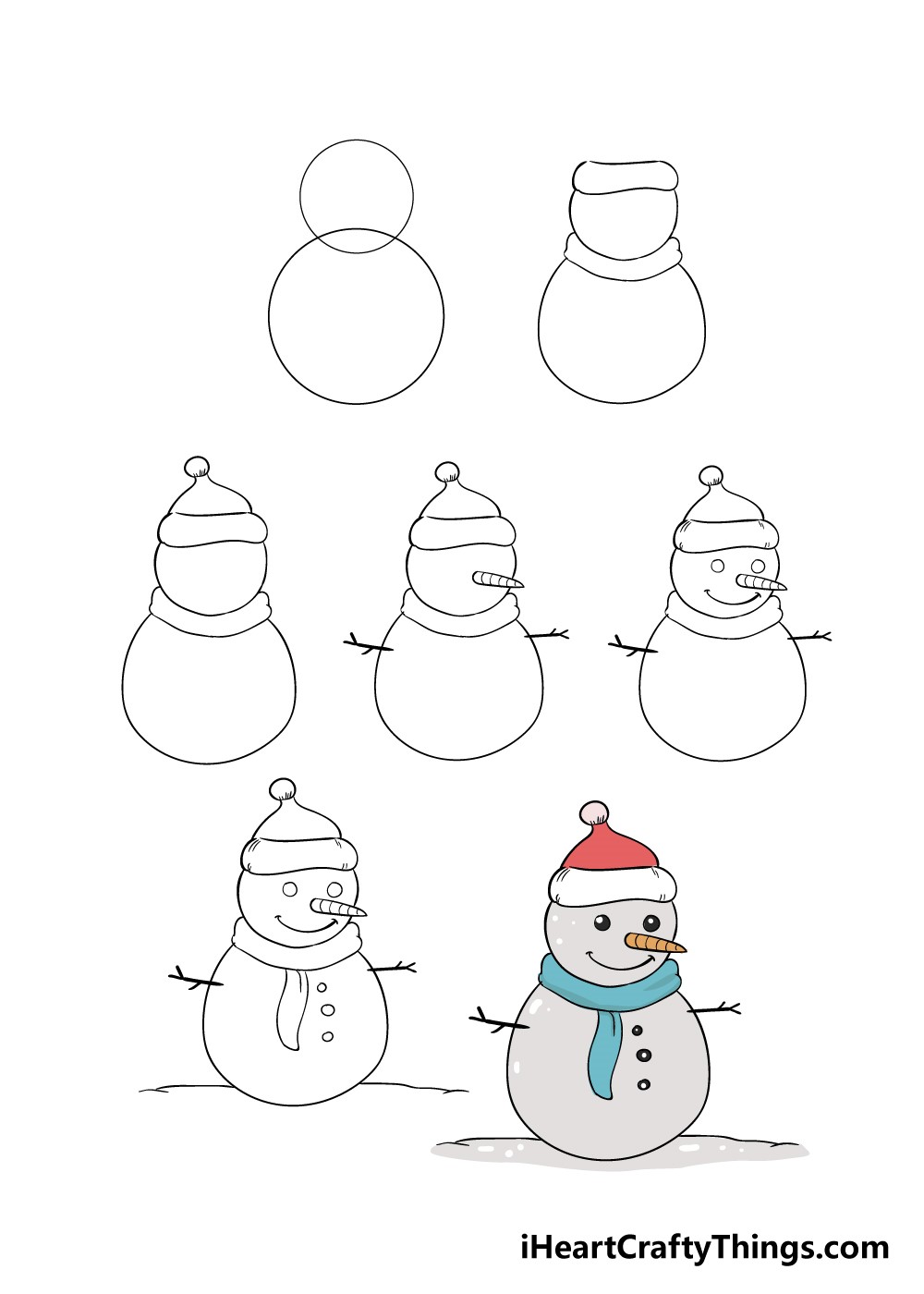 iHeartCraftyThings.com