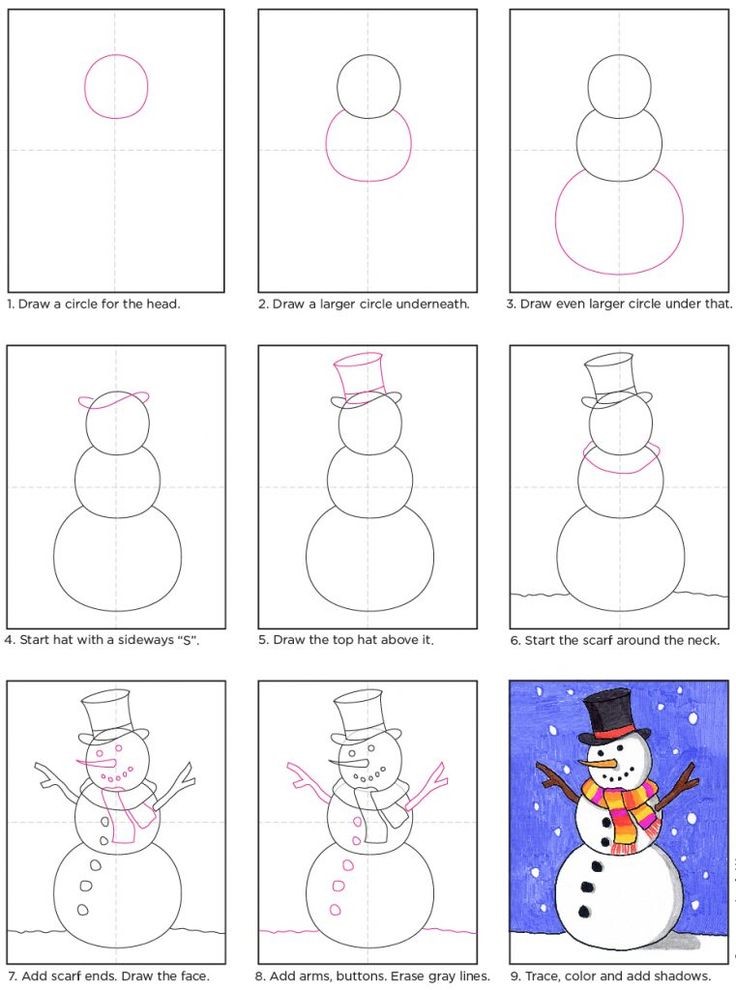 1. Draw a circle for the head.

2. Draw a larger circle underneath.

3. Draw even larger circle under that.

4. Start hat with a sideways "S".

5. Draw the top hat above it.

6. Start the scarf around the neck.

7. Add scarf ends. Draw the face.

8. Add arms, buttons. Erase gray lines.

9. Trace, color and add shadows.