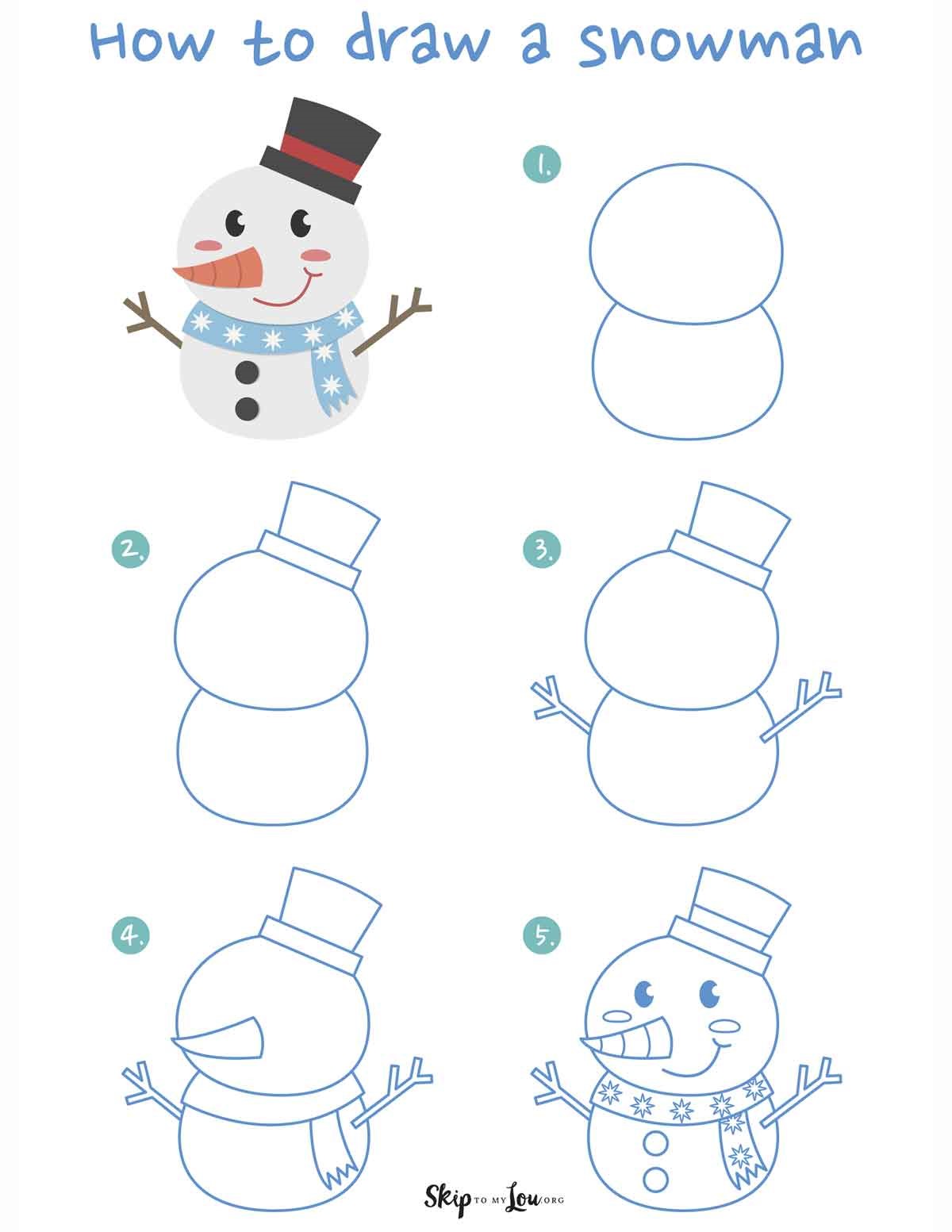 How to draw a snowman

1.

2.

3.

4.

5.

Skip TO MY Lou .ORG