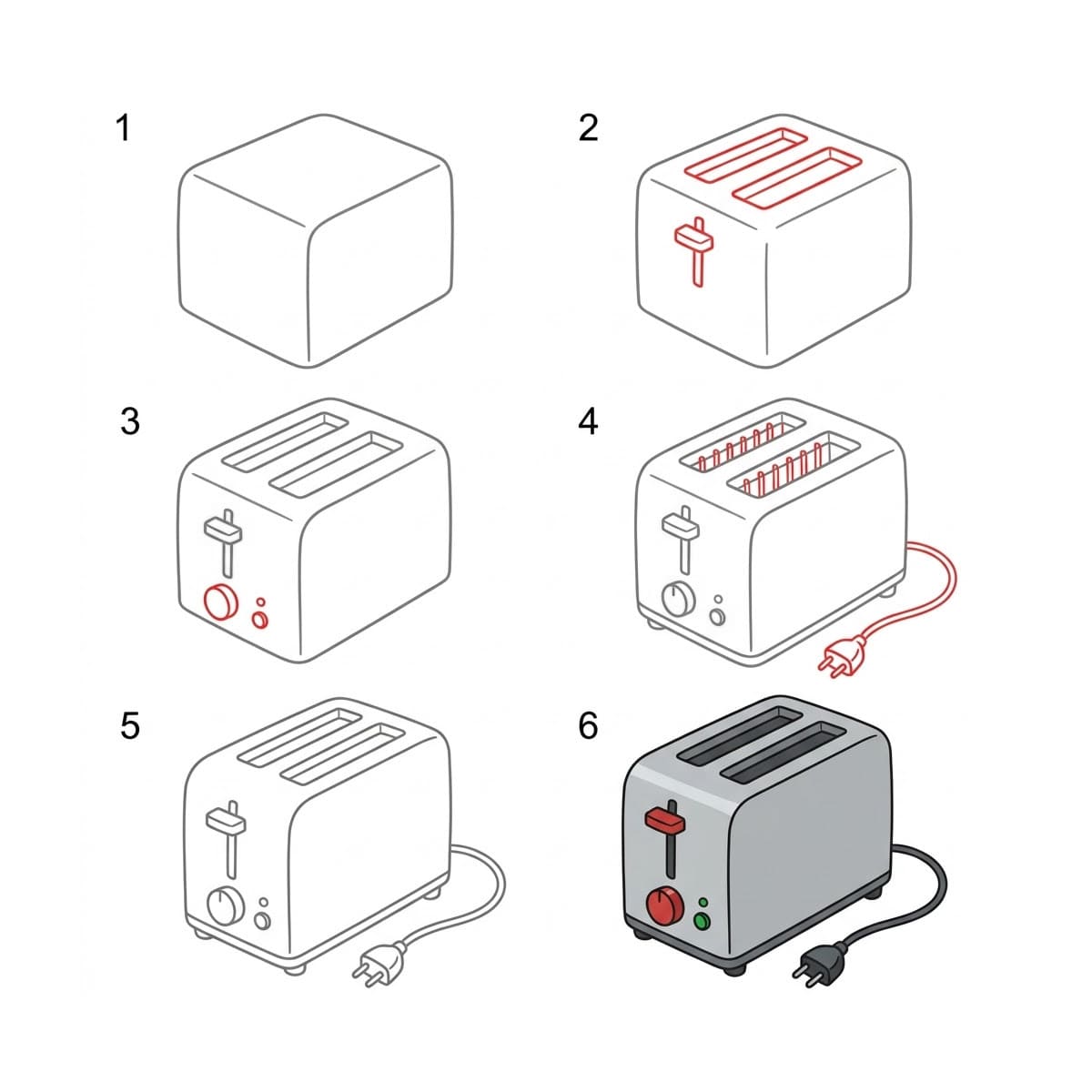 1

2

3

4

5

6