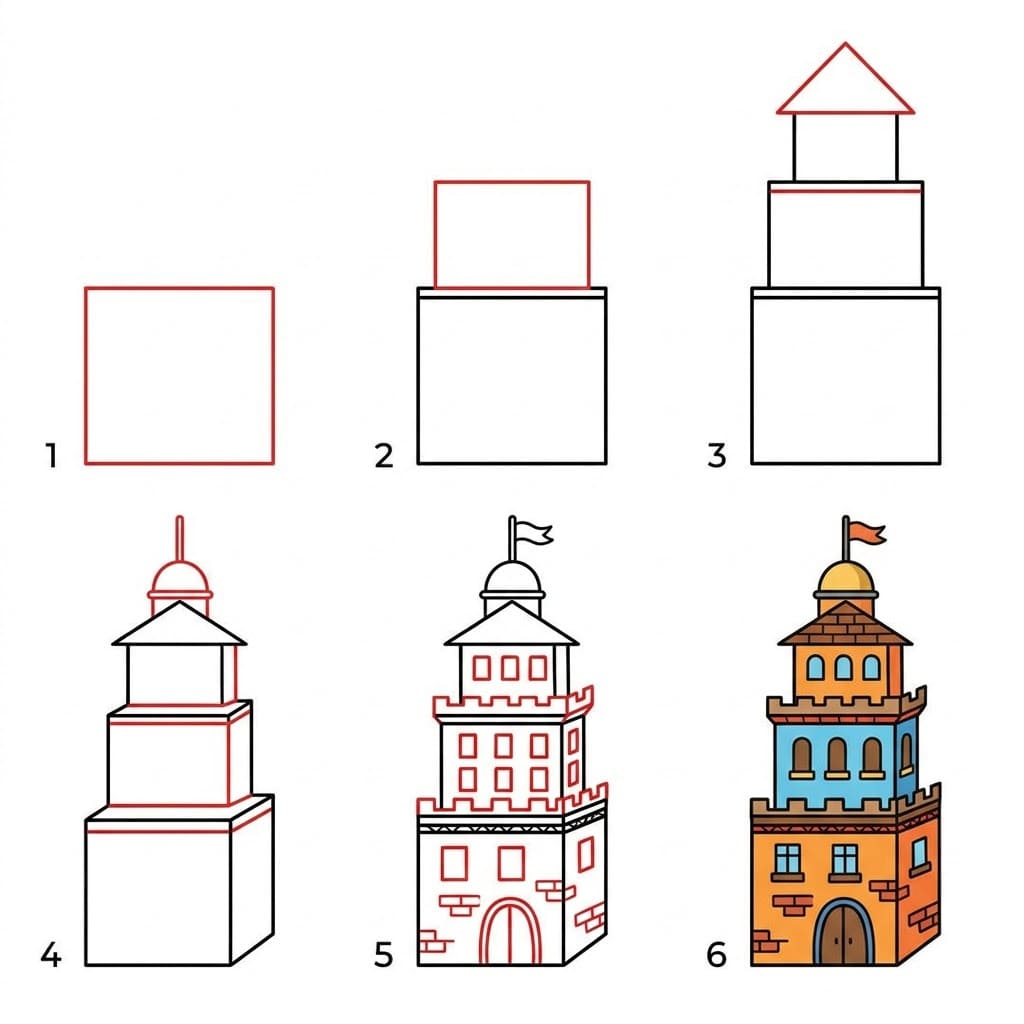 1

2

3

4

5

6