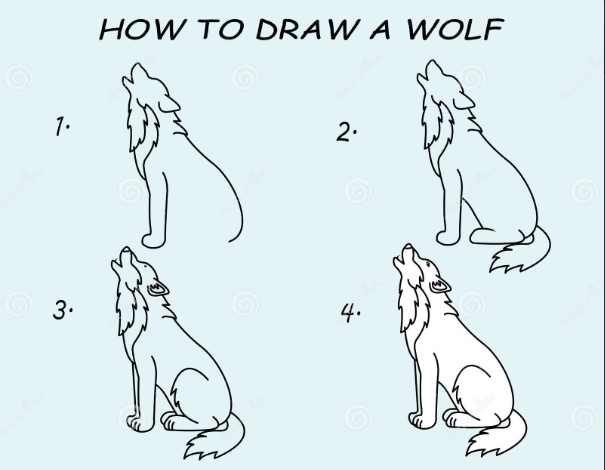 HOW TO DRAW A WOLF

1.

2.

3.

4.