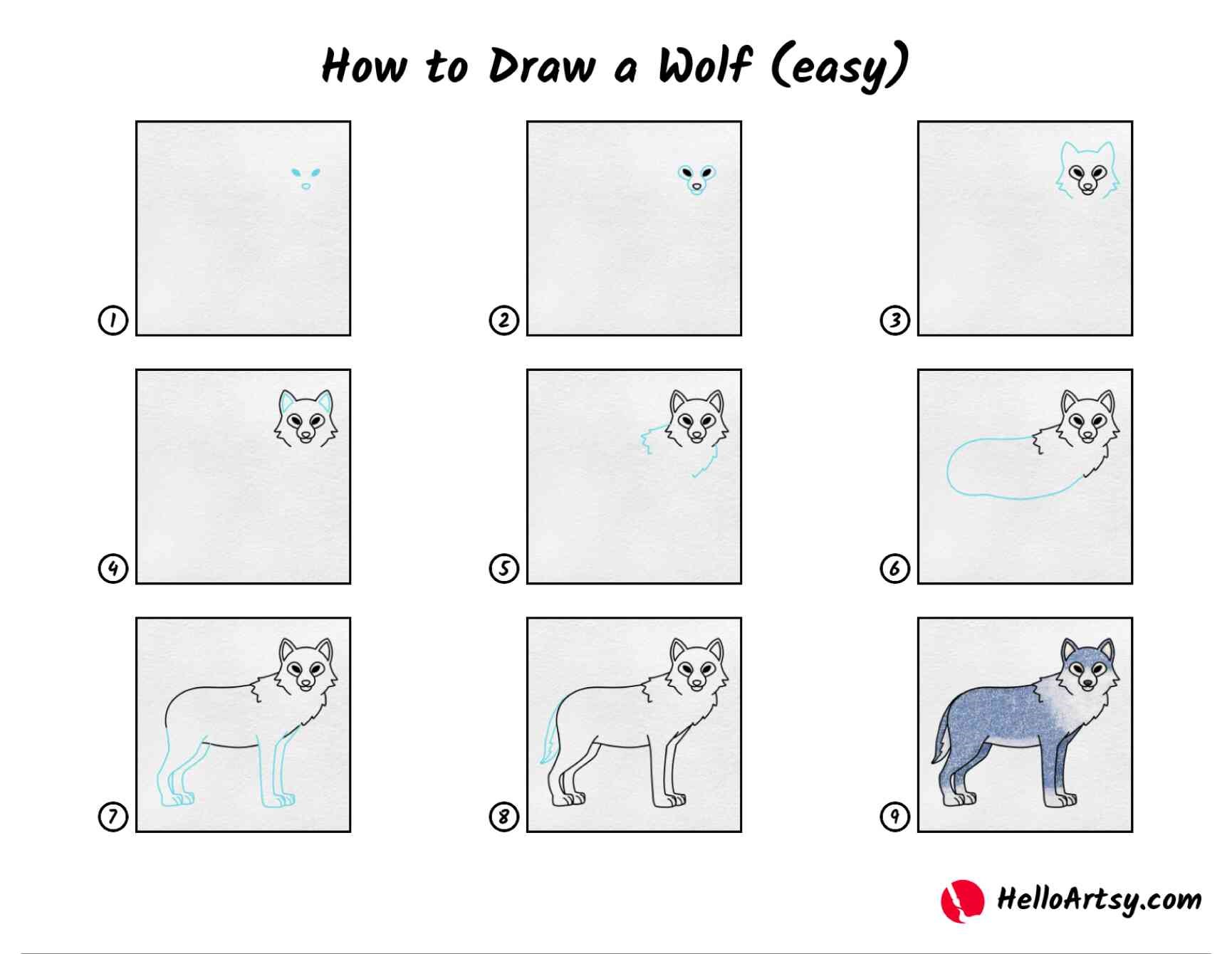 How to Draw a Wolf (easy)

1

2

3

4

5

6

7

8

9

HelloArtsy.com