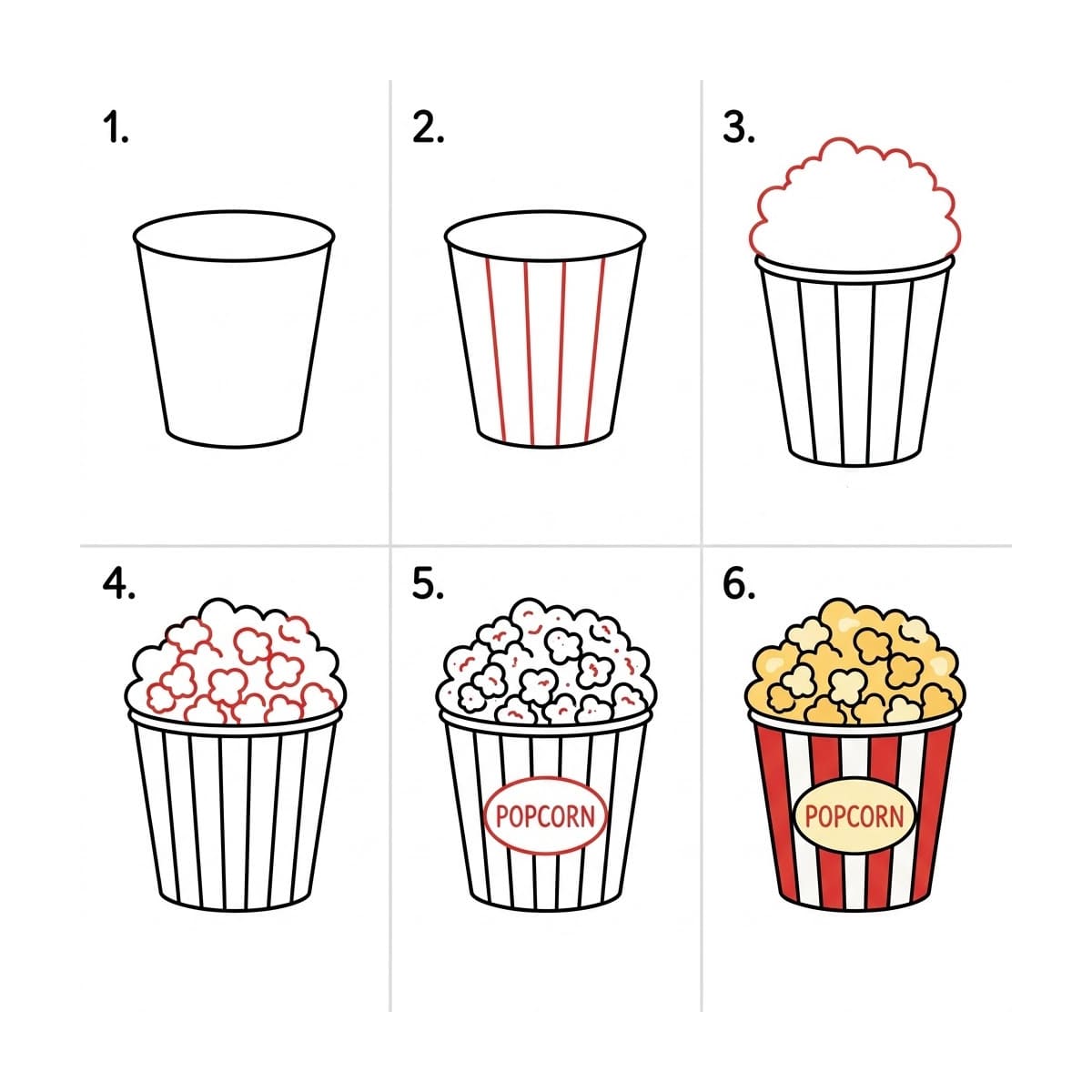 1.

2.

3.

4.

5.

POPCORN

6.

POPCORN