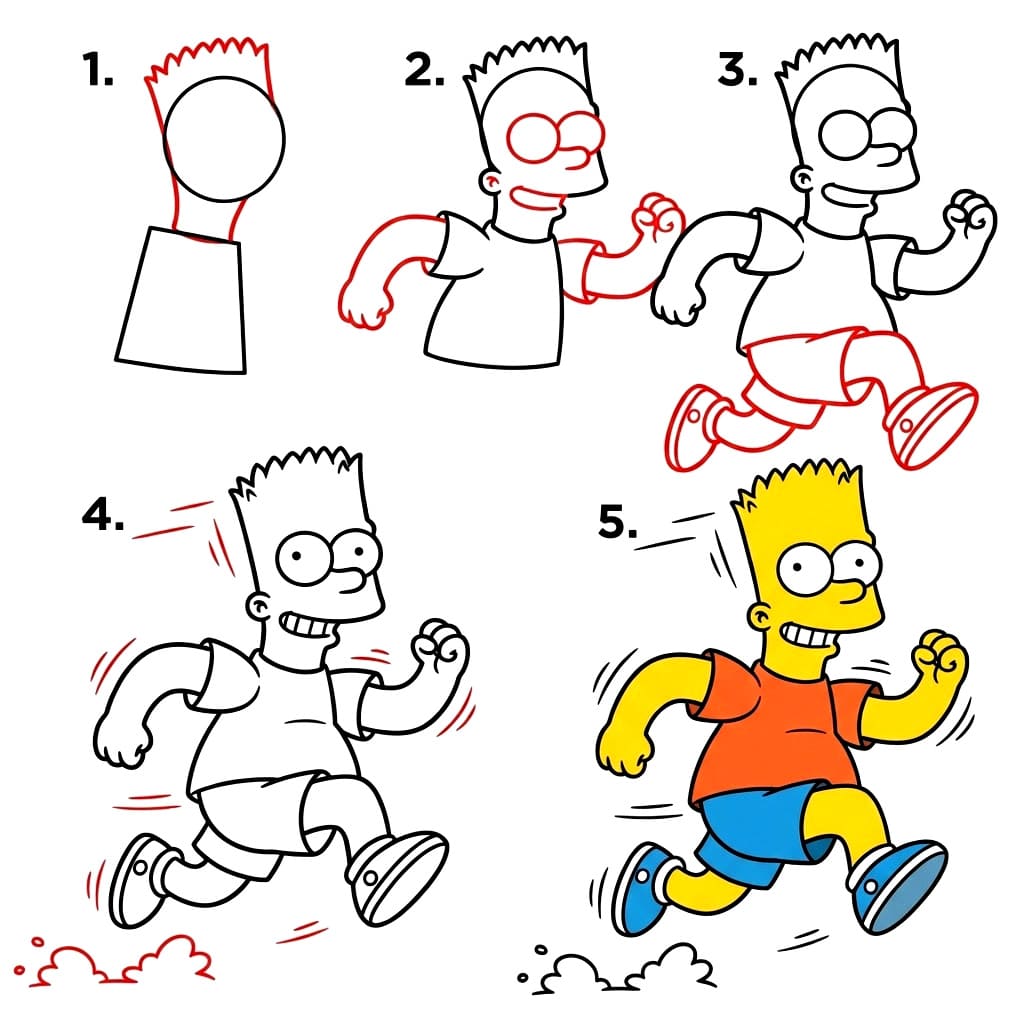 1.

2.

3.

4.

5.