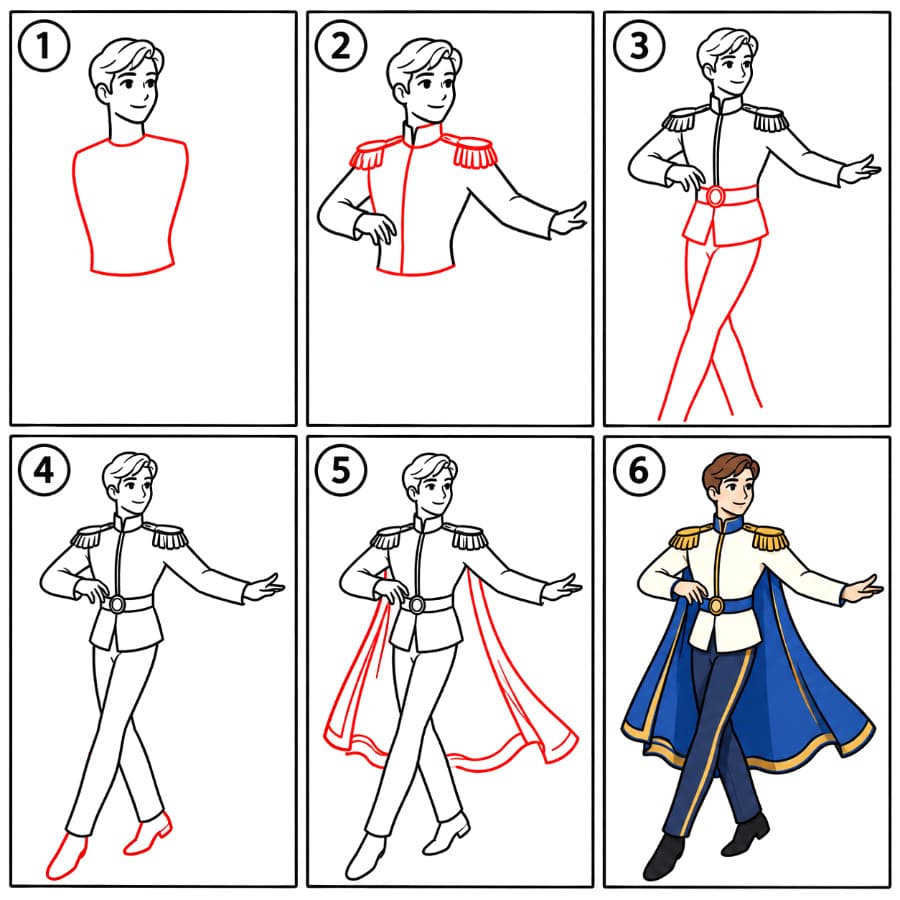 1
2
3
4
5
6