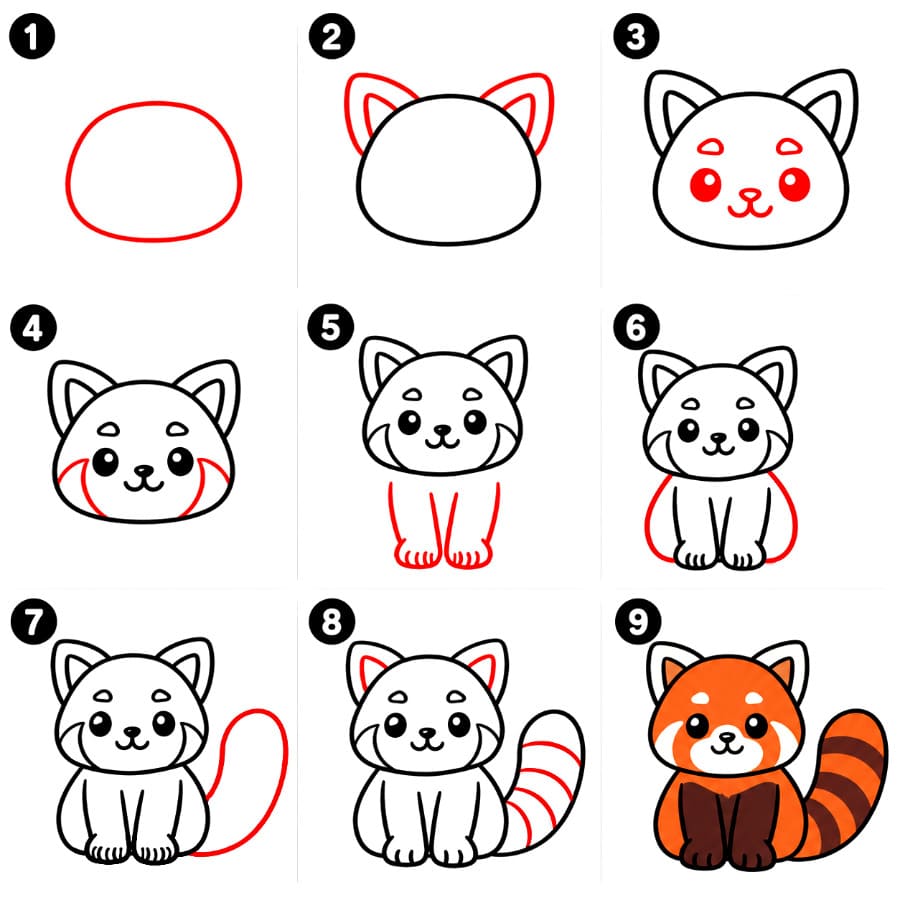 1
2
3
4
5
6
7
8
9