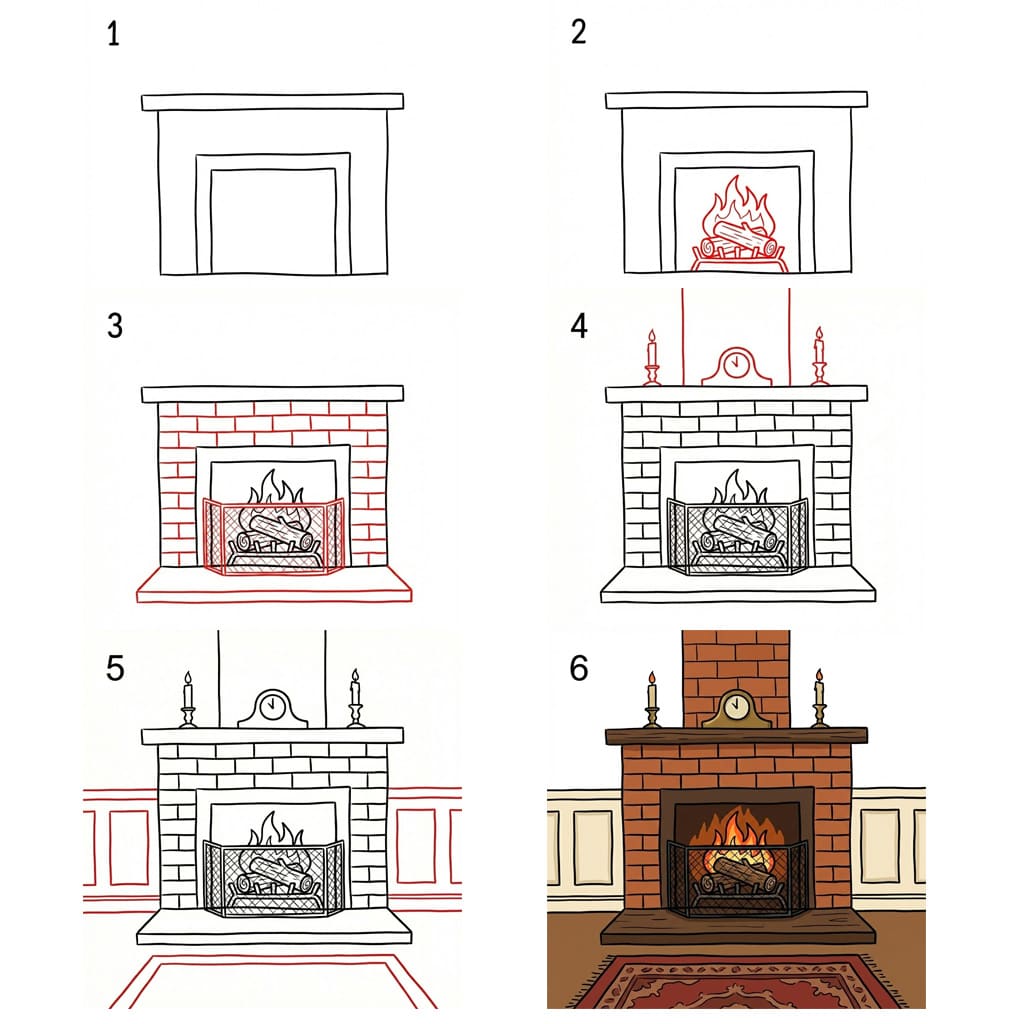 1

2

3

4

5

6