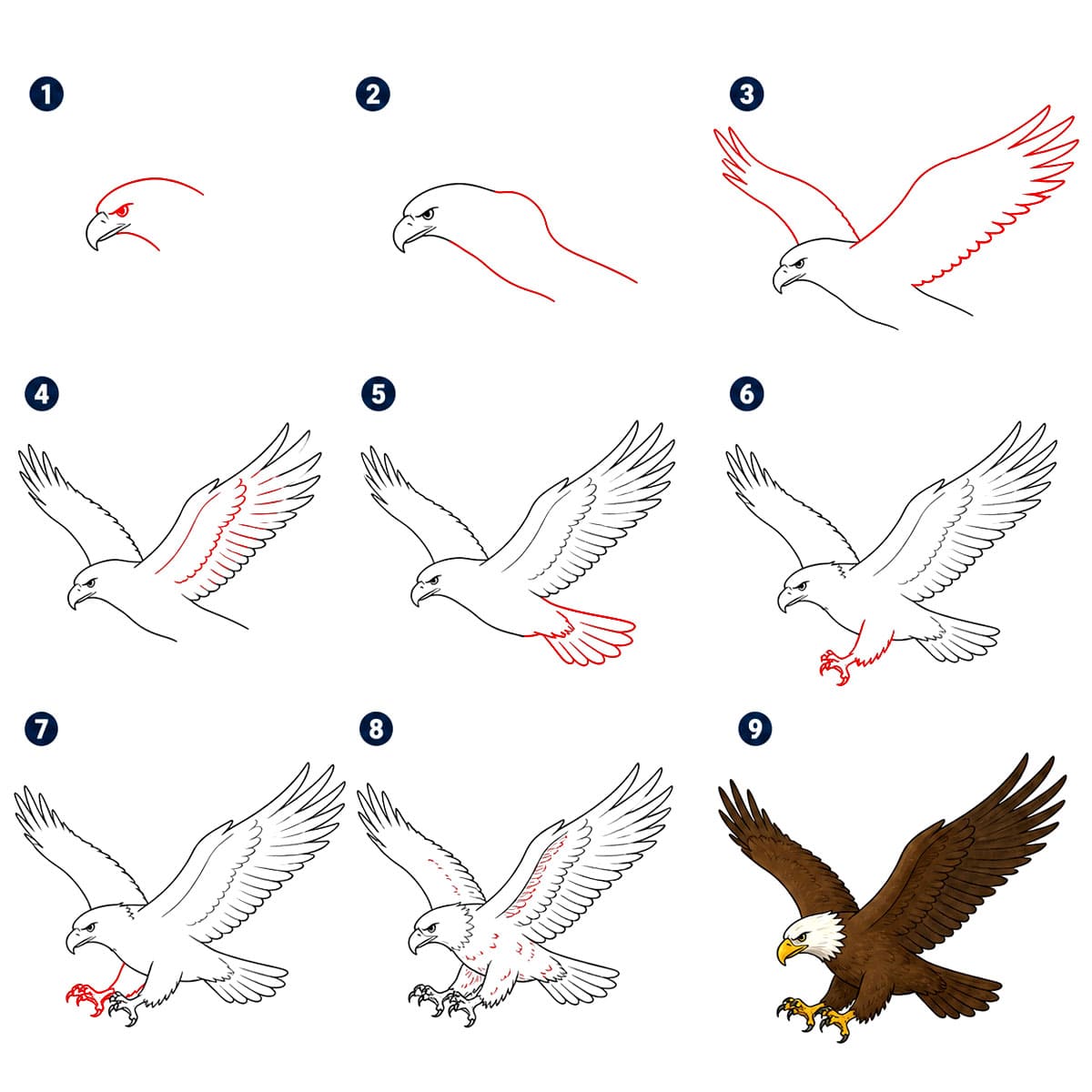 1

2

3

4

5

6

7

8

9