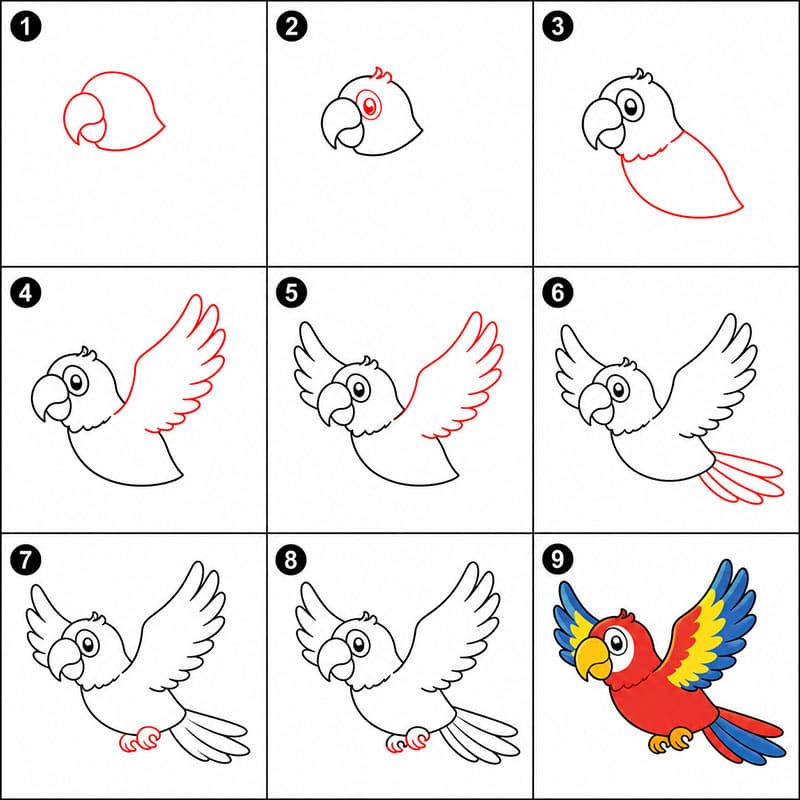 1
2
3
4
5
6
7
8
9