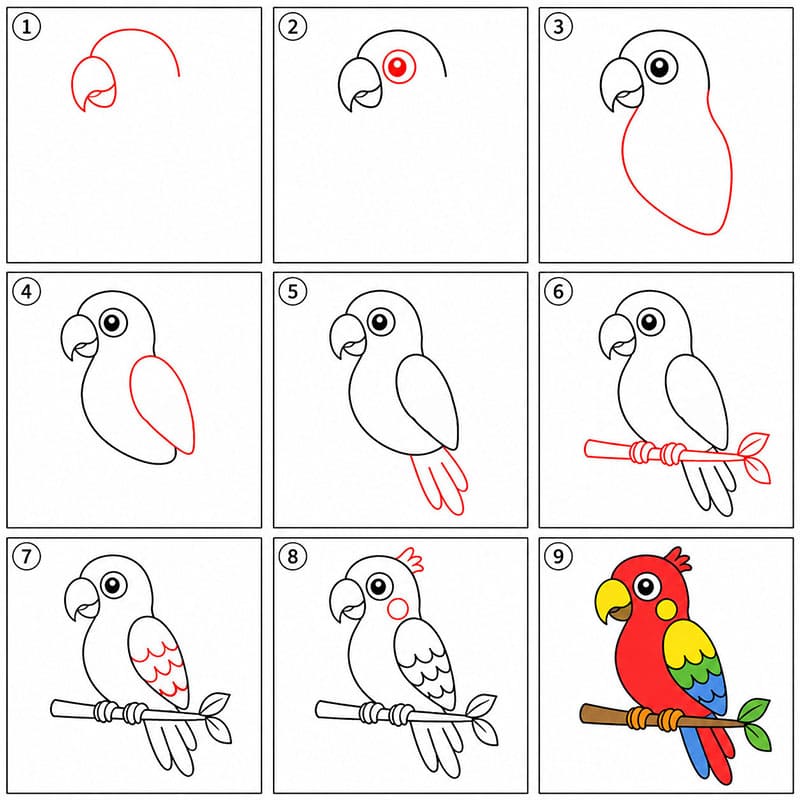 1
2
3
4
5
6
7
8
9