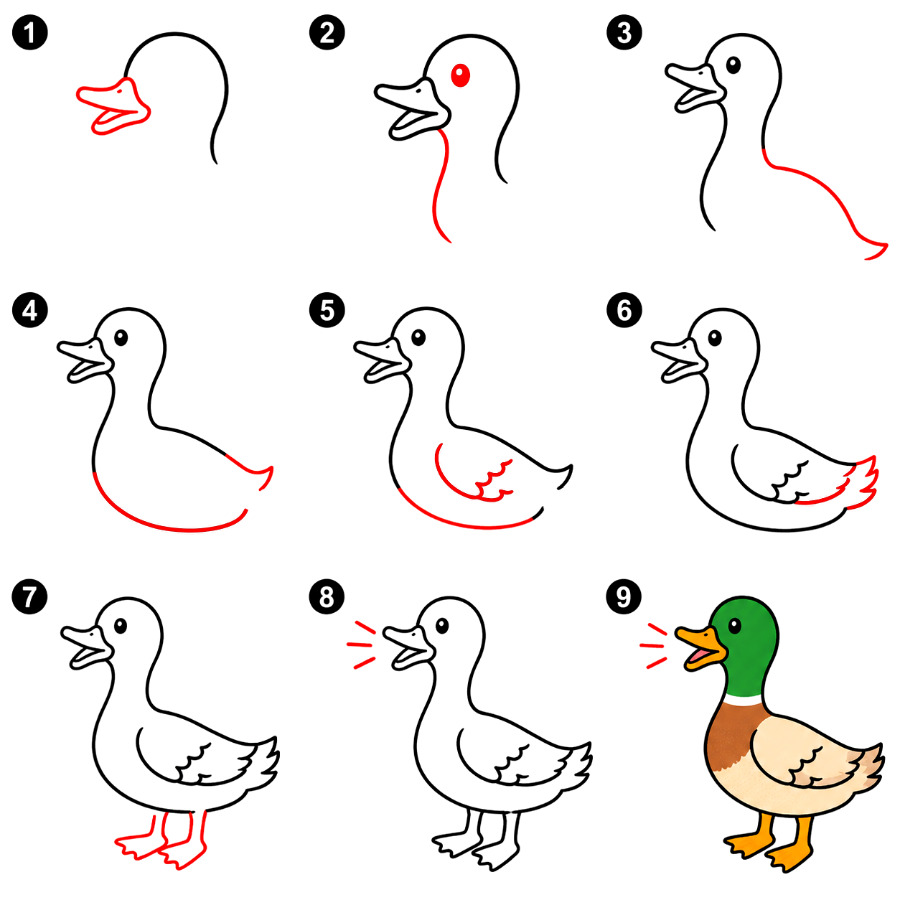 1
2
3
4
5
6
7
8
9