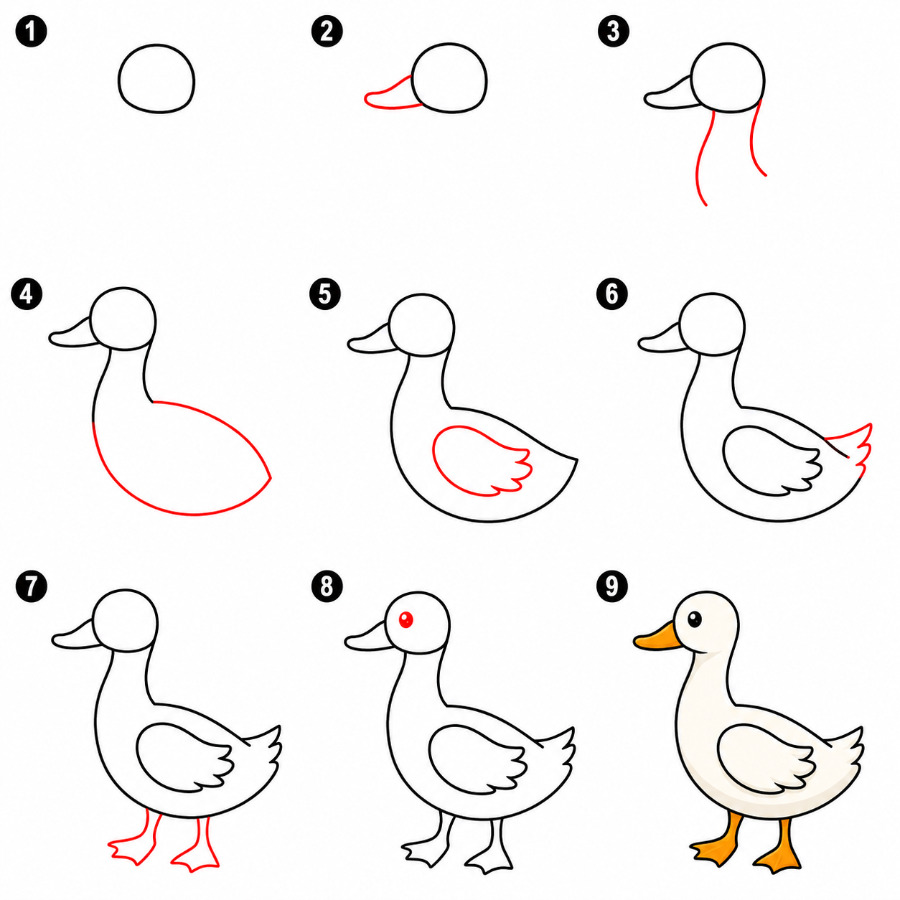 1
2
3
4
5
6
7
8
9